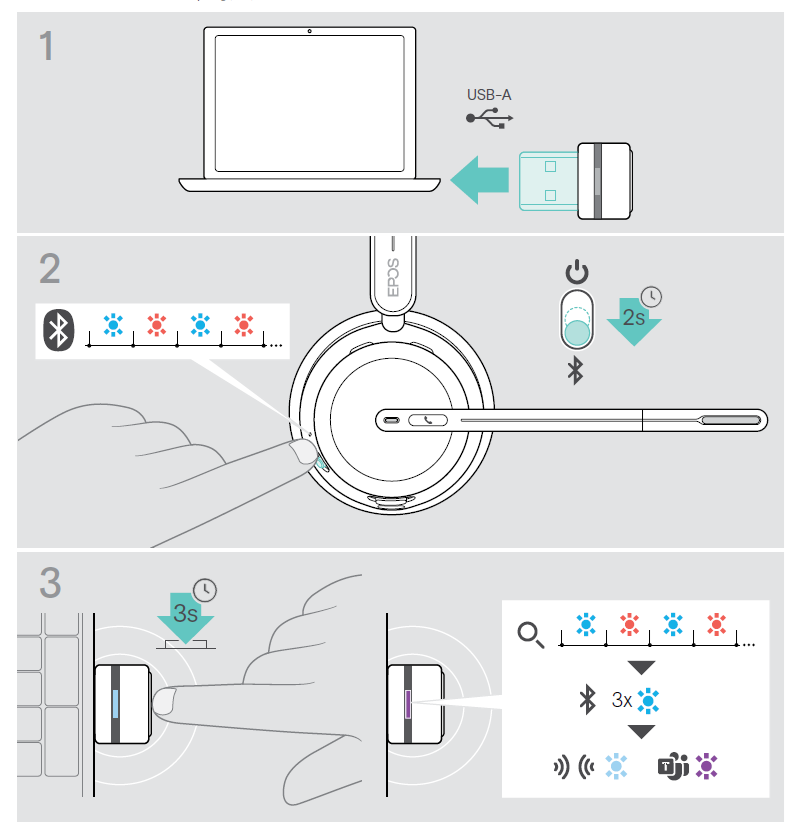 1

USB-A

2

EPOS

2s

3

3s

3x